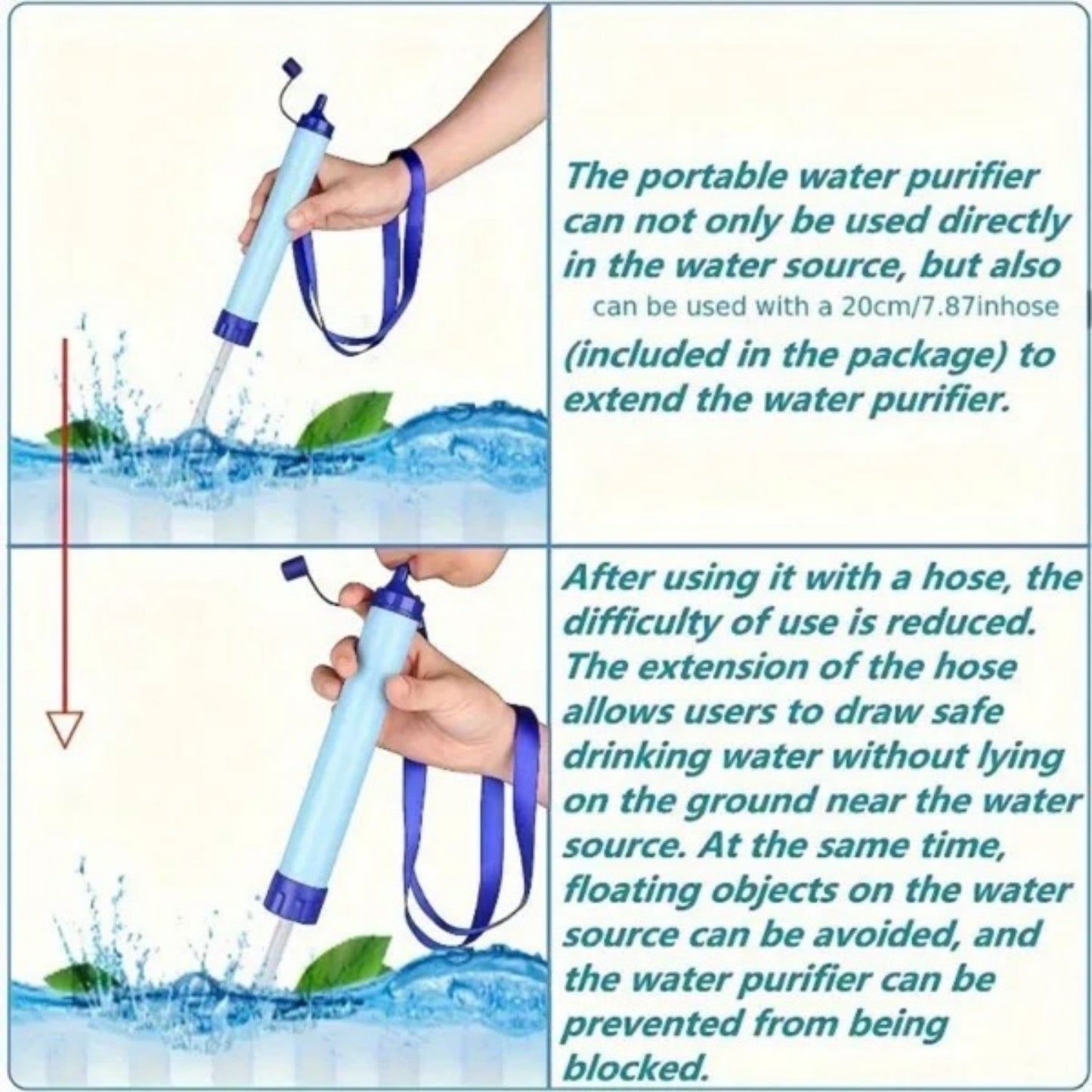 The portable water purifier can not only be used directly in the water source, but also can be used with a 20cm/7.87inhose (included in the package) to extend the water purifier.

After using it with a hose, the difficulty of use is reduced. The extension of the hose allows users to draw safe drinking water without lying on the ground near the water source. At the same time, floating objects on the water source can be avoided, and the water purifier can be prevented from being blocked.